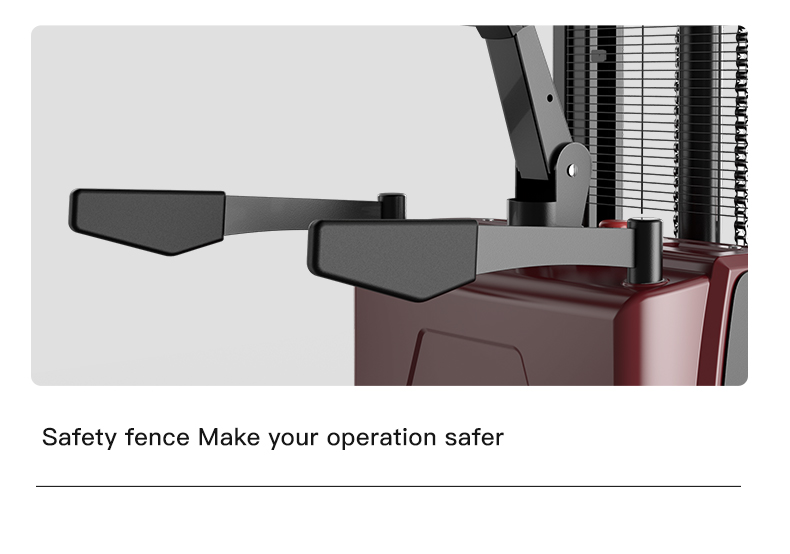 Safety fence Make your operation safer